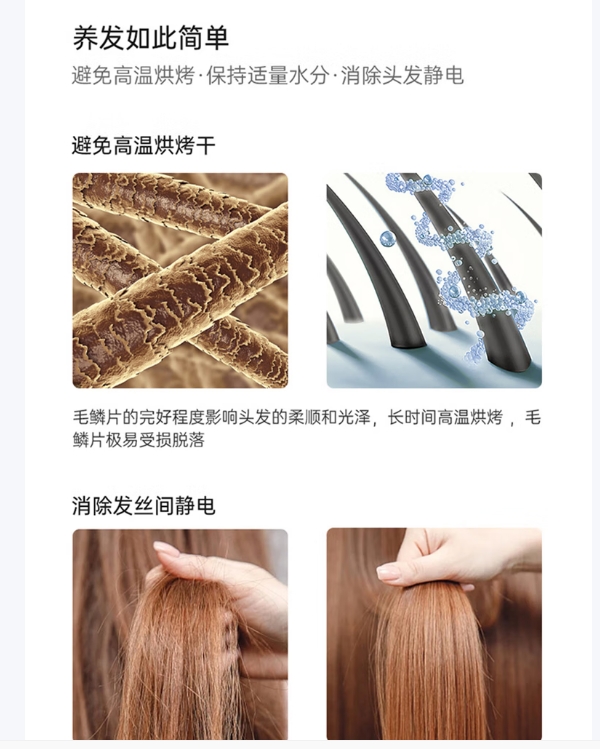 养发如此简单
避免高温烘烤·保持适量水分·消除头发静电

避免高温烘烤干

毛鳞片的完好程度影响头发的柔顺和光泽，长时间高温烘烤，毛鳞片极易受损脱落

消除发丝间静电