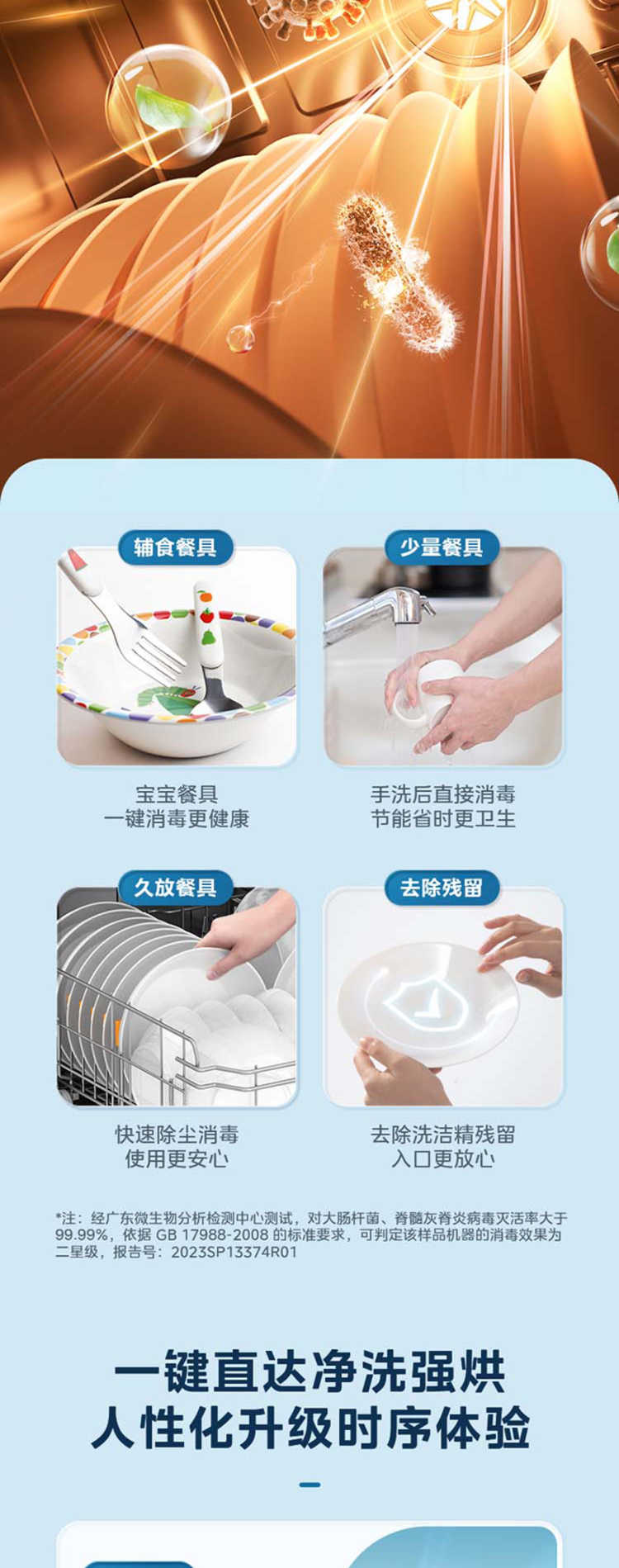 辅食餐具

宝宝餐具
一键消毒更健康

少量餐具

手洗后直接消毒
节能省时更卫生

久放餐具

快速除尘消毒
使用更安心

去除残留

去除洗洁精残留
入口更放心

*注：经广东微生物分析检测中心测试，对大肠杆菌、脊髓灰脊炎病毒灭活率大于99.99%，依据 GB 17988-2008 的标准要求，可判定该样品机器的消毒效果为二星级，报告号：2023SP13374R01

一键直达净洗强烘
人性化升级时序体验