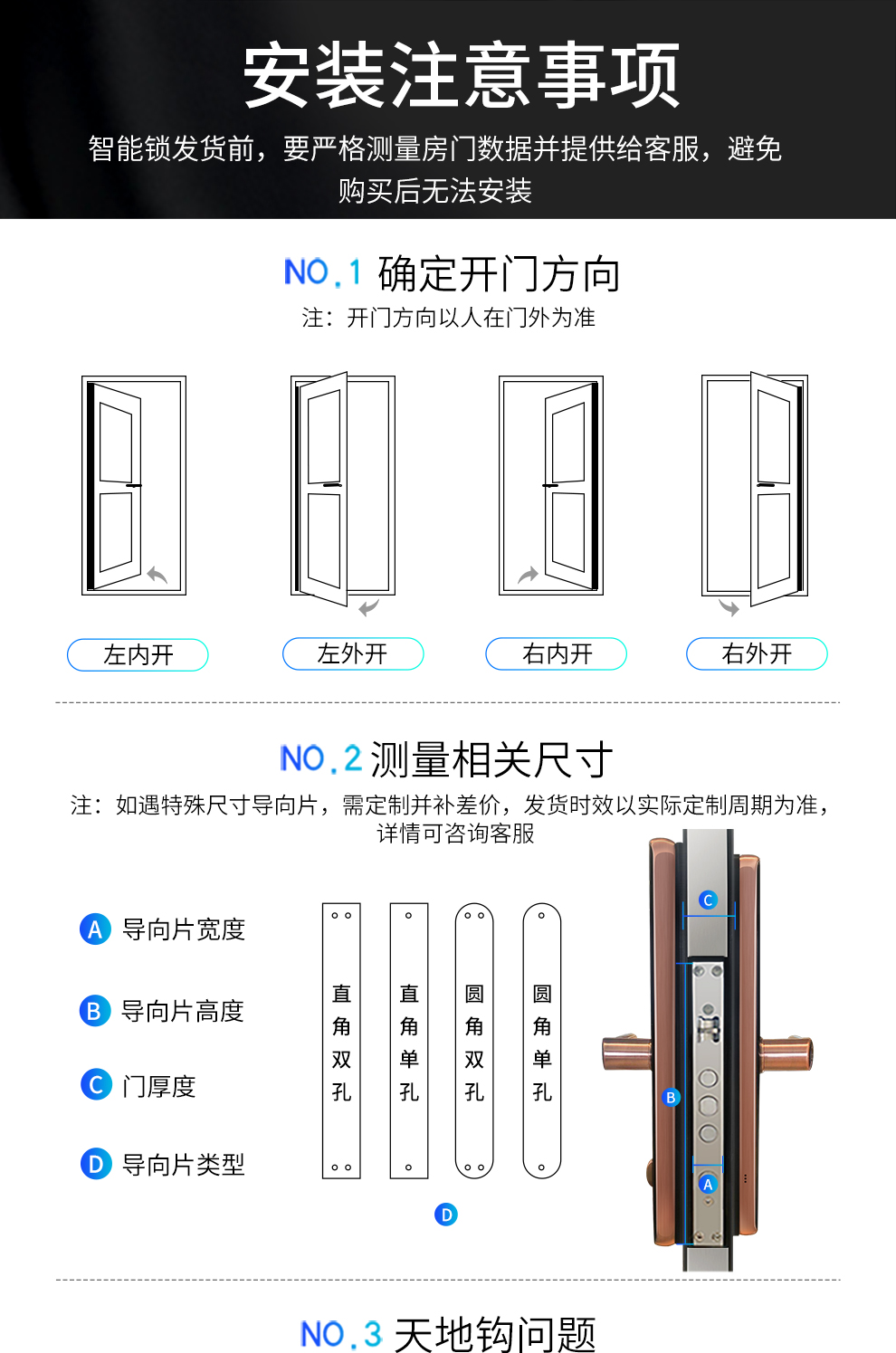 安装注意事项

智能锁发货前，要严格测量房门数据并提供给客服，避免购买后无法安装

NO.1 确定开门方向

注：开门方向以人在门外为准

左内开

左外开

右内开

右外开

NO.2 测量相关尺寸

注：如遇特殊尺寸导向片，需定制并补差价，发货时效以实际定制周期为准，详情可咨询客服

A 导向片宽度

B 导向片高度

C 门厚度

D 导向片类型

直角双孔

直角单孔

圆角双孔

圆角单孔

D

C

B

A

NO.3 天地钩问题