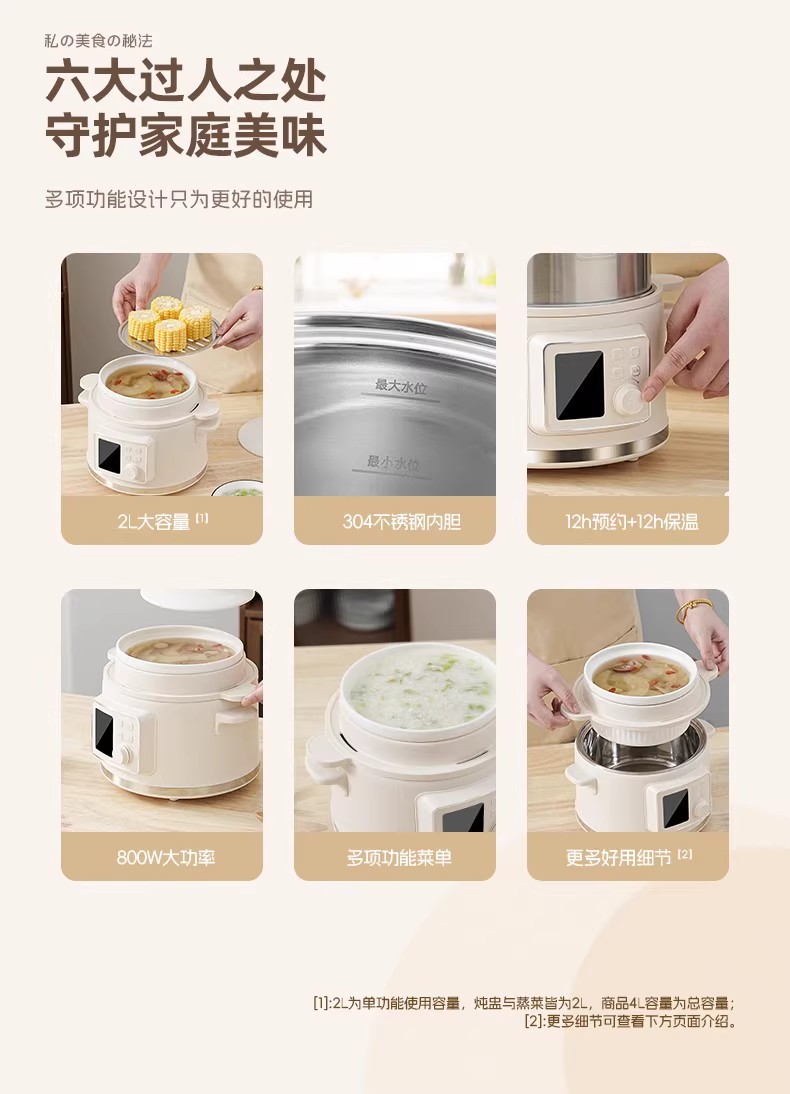 私の美食の秘法

六大过人之处
守护家庭美味

多项功能设计只为更好的使用

最大水位

最小水位

2L大容量 [1]

304不锈钢内胆

12h预约+12h保温

800W大功率

多项功能菜单

更多好用细节 [2]

[1]:2L为单功能使用容量，炖盅与蒸菜皆为2L，商品4L容量为总容量；
[2]:更多细节可查看下方页面介绍。