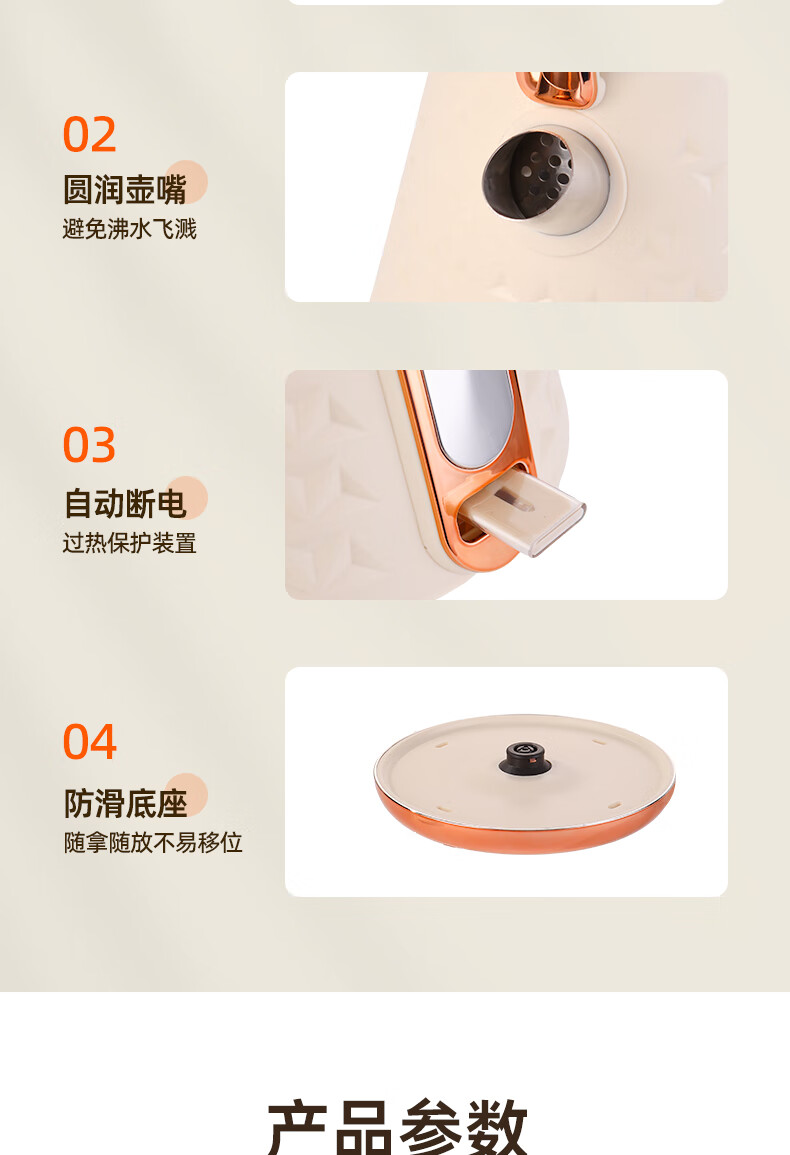 02
圆润壶嘴
避免沸水飞溅

03
自动断电
过热保护装置

04
防滑底座
随拿随放不易移位

产品参数